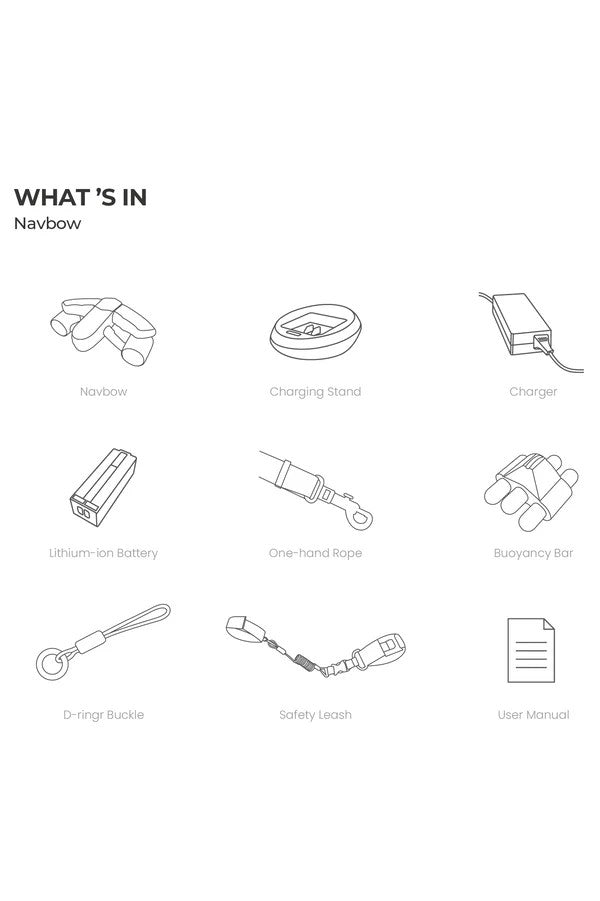 WHAT 'S IN
Navbow

Navbow

Charging Stand

Charger

Lithium-ion Battery

One-hand Rope

Buoyancy Bar

D-ringr Buckle

Safety Leash

User Manual